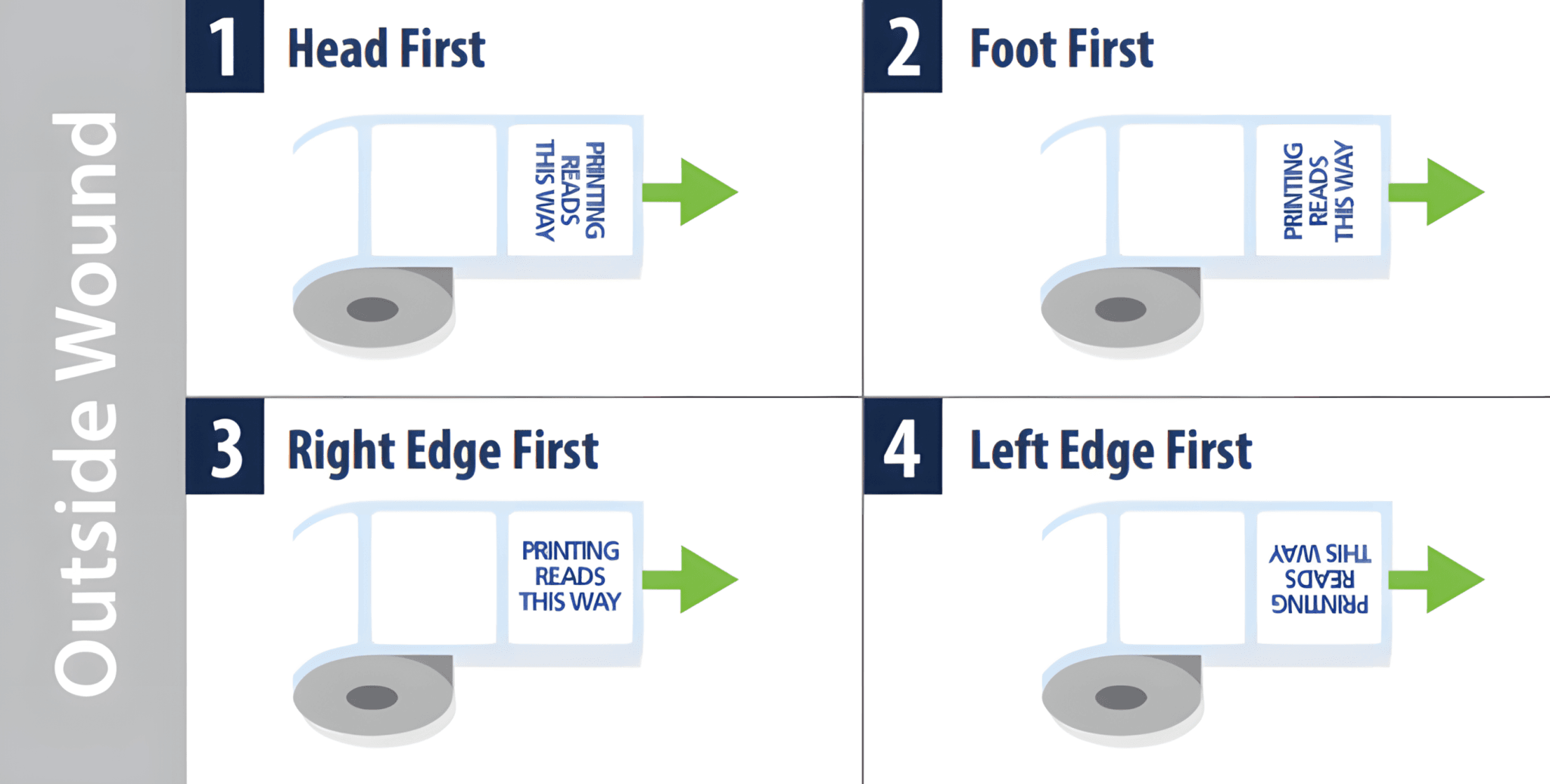 Outside Wound

1 Head First

PRINTING READS THIS WAY

2 Foot First

PRINTING READS THIS WAY

3 Right Edge First

PRINTING READS THIS WAY

4 Left Edge First

PRINTING READS THIS WAY